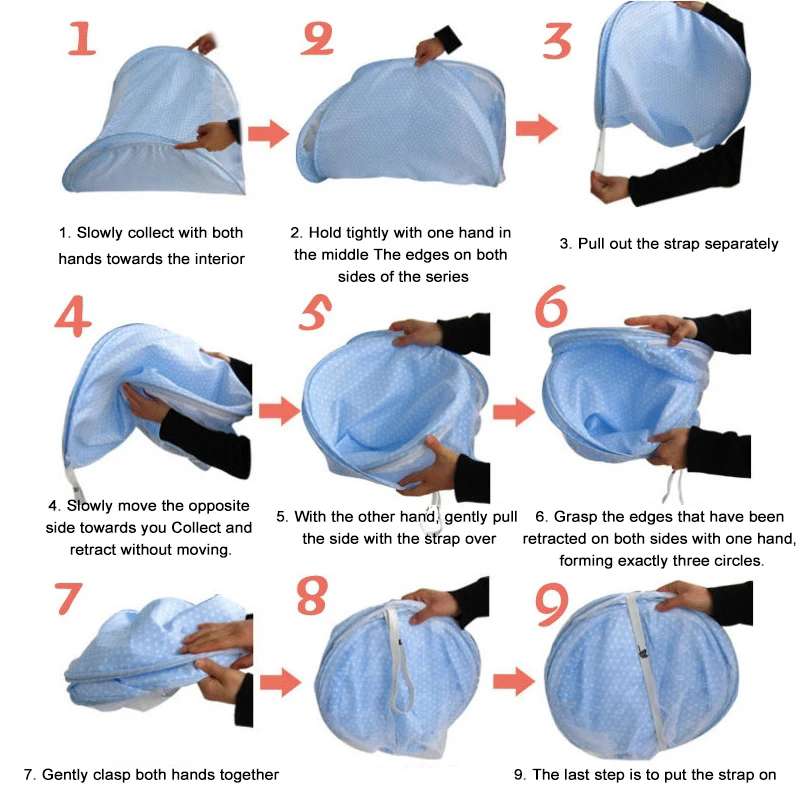 1

2

3

1. Slowly collect with both hands towards the interior

2. Hold tightly with one hand in the middle The edges on both sides of the series

3. Pull out the strap separately

4

5

6

4. Slowly move the opposite side towards you Collect and retract without moving.

5. With the other hand, gently pull the side with the strap over

6. Grasp the edges that have been retracted on both sides with one hand, forming exactly three circles.

7

8

9

7. Gently clasp both hands together

9. The last step is to put the strap on