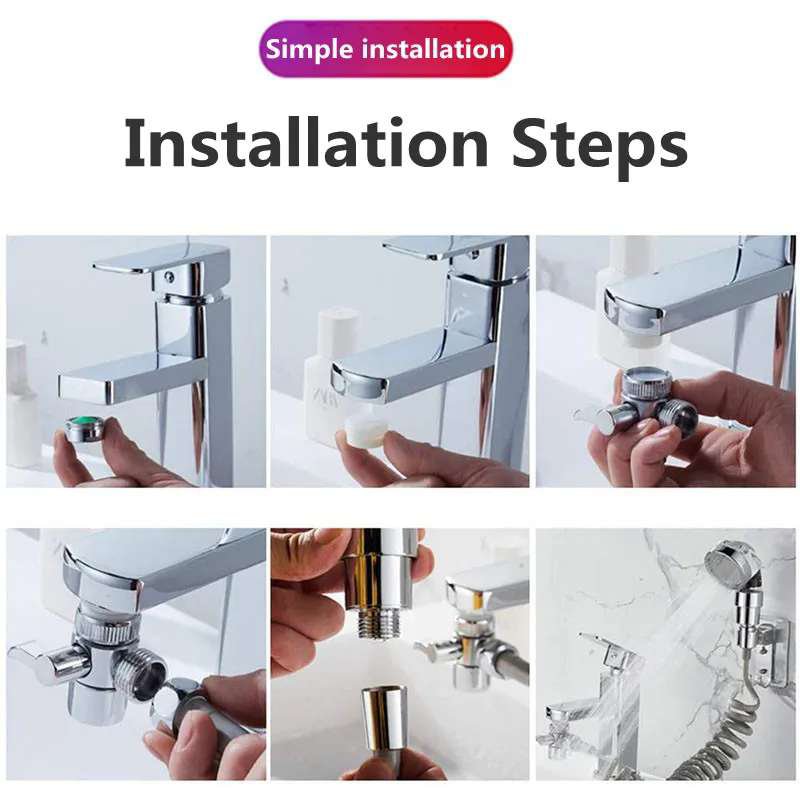 Simple installation

Installation Steps