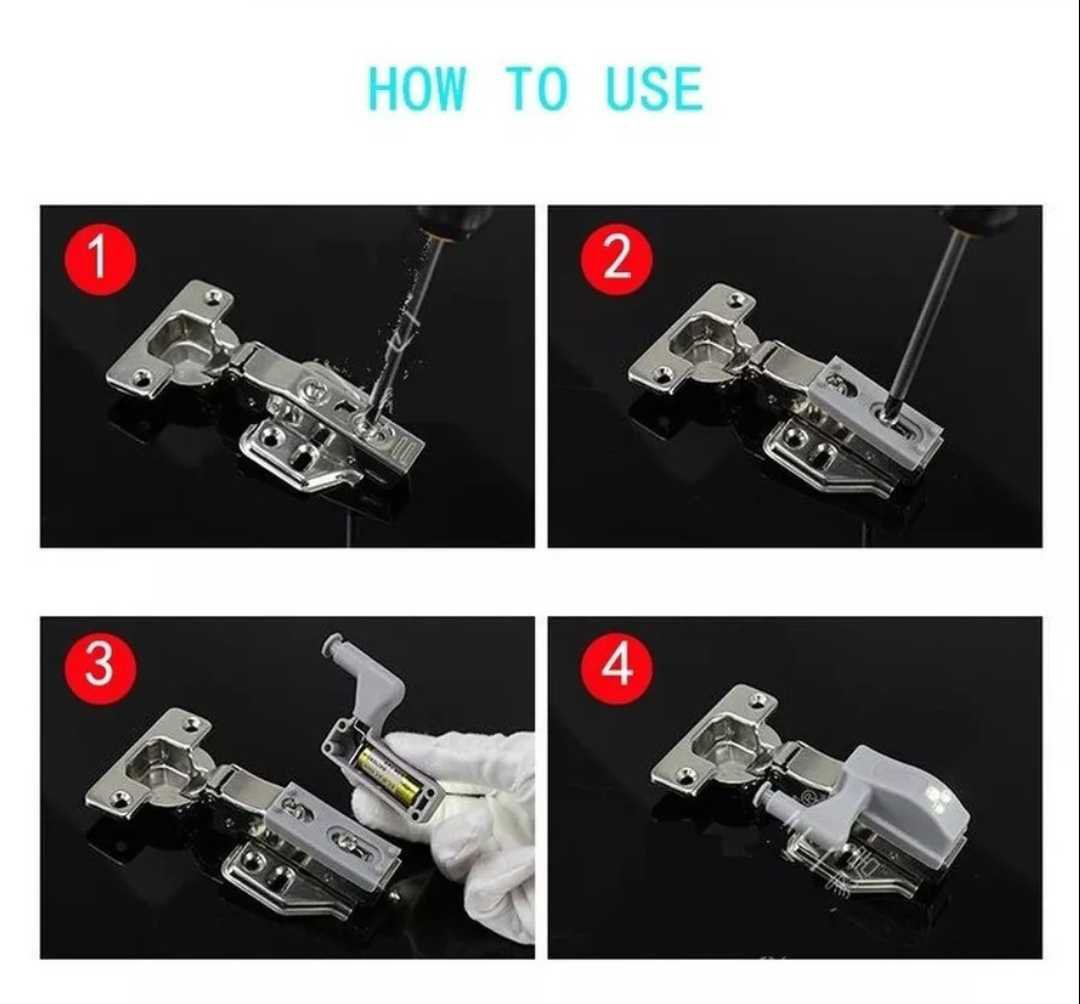 HOW TO USE

1

2

3

4